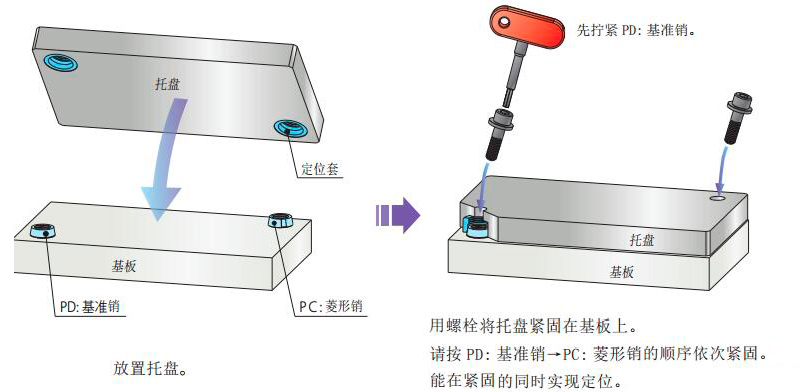 托盘

定位套

基板

PD: 基准销

PC: 菱形销

放置托盘。

先拧紧 PD: 基准销。

托盘

基板

用螺栓将托盘紧固在基板上。
请按 PD: 基准销→PC: 菱形销的顺序依次紧固。
能在紧固的同时实现定位。