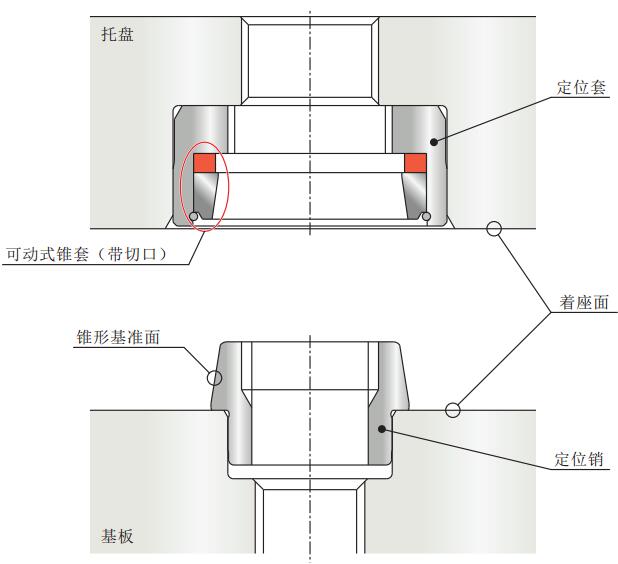 托盘

定位套

可动式锥套（带切口）

着座面

锥形基准面

定位销

基板