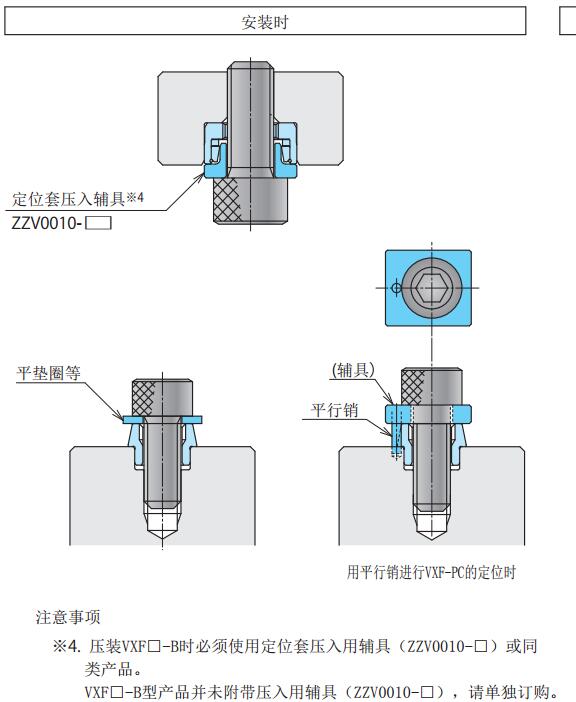 安装时

定位套压入辅具※4
ZZV0010-□

平垫圈等

(辅具)

平行销

用平行销进行VXF-PC的定位时

注意事项

※4. 压装VXF□-B时必须使用定位套压入用辅具（ZZV0010-□）或同类产品。
VXF□-B型产品并未附带压入用辅具（ZZV0010-□），请单独订购。