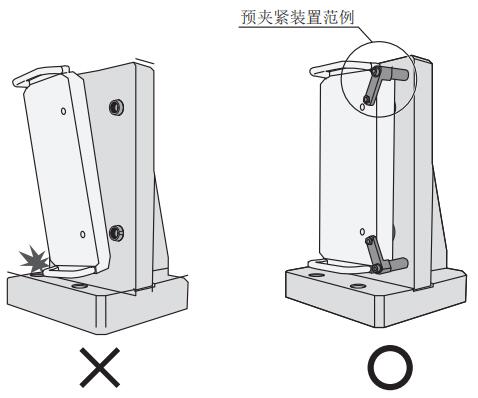 预夹紧装置范例

×

○