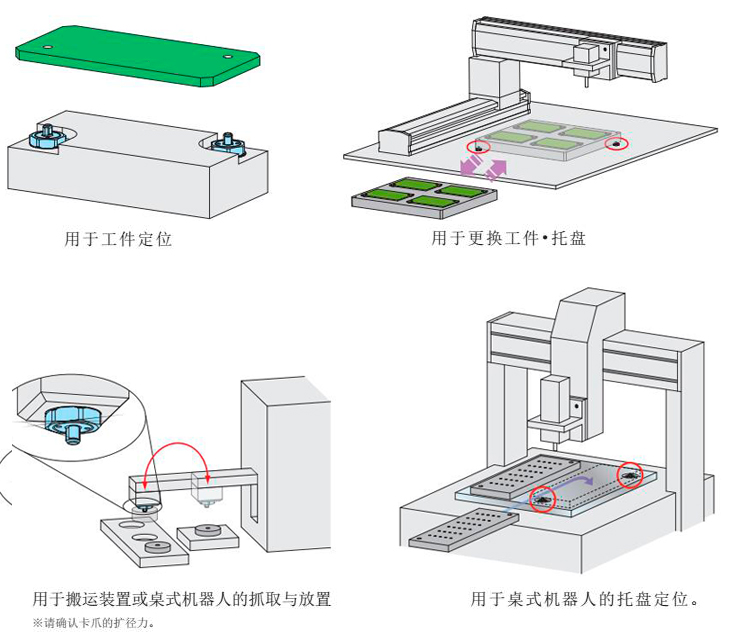 用于工件定位

用于更换工件•托盘

用于搬运装置或桌式机器人的抓取与放置
※请确认卡爪的扩径力。

用于桌式机器人的托盘定位。