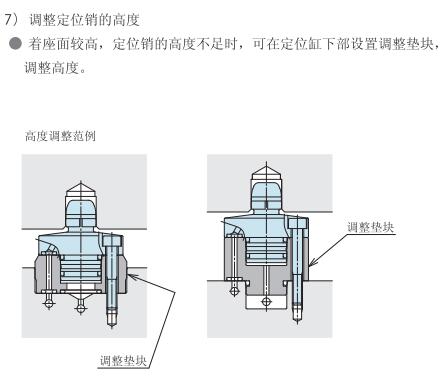 7） 调整定位销的高度

● 着座面较高，定位销的高度不足时，可在定位缸下部设置调整垫块，调整高度。

高度调整范例

调整垫块

调整垫块