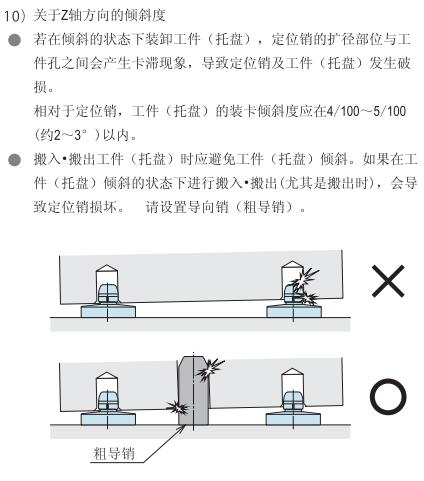 10）关于Z轴方向的倾斜度

● 若在倾斜的状态下装卸工件（托盘），定位销的扩径部位与工件孔之间会产生卡滞现象，导致定位销及工件（托盘）发生破损。

相对于定位销，工件（托盘）的装卡倾斜度应在4/100～5/100（约2～3°）以内。

● 搬入•搬出工件（托盘）时应避免工件（托盘）倾斜。如果在工件（托盘）倾斜的状态下进行搬入•搬出(尤其是搬出时)，会导致定位销损坏。 请设置导向销（粗导销）。

×

○

粗导销