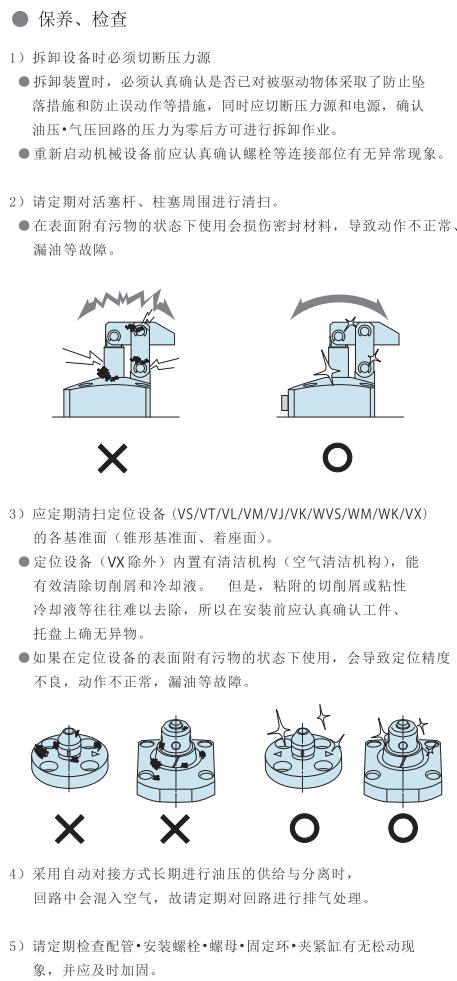 ● 保养、检查

1）拆卸设备时必须切断压力源

● 拆卸装置时，必须认真确认是否已对被驱动物体采取了防止坠落措施和防止误动作等措施，同时应切断压力源和电源，确认油压•气压回路的压力为零后方可进行拆卸作业。

● 重新启动机械设备前应认真确认螺栓等连接部位有无异常现象。

2）请定期对活塞杆、柱塞周围进行清扫。

● 在表面附有污物的状态下使用会损伤密封材料，导致动作不正常、漏油等故障。

×

○

3）应定期清扫定位设备（VS/VT/VL/VM/VJ/VK/WVS/WM/WK/VX）的各基准面（锥形基准面、着座面）。

● 定位设备（VX除外）内置有清洁机构（空气清洁机构），能有效清除切削屑和冷却液。 但是，粘附的切削屑或粘性冷却液等往往难以去除，所以在安装前应认真确认工件、托盘上确无异物。

● 如果在定位设备的表面附有污物的状态下使用，会导致定位精度不良，动作不正常，漏油等故障。

×

×

○

○

4）采用自动对接方式长期进行油压的供给与分离时，回路中会混入空气，故请定期对回路进行排气处理。

5）请定期检查配管•安装螺栓•螺母•固定环•夹紧缸有无松动现象，并应及时加固。