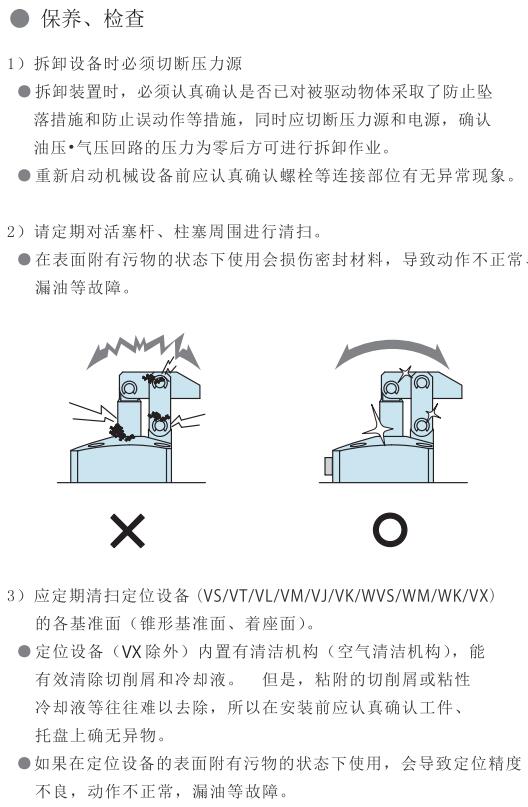 ● 保养、检查

1）拆卸设备时必须切断压力源

● 拆卸装置时，必须认真确认是否已对被驱动物体采取了防止坠落措施和防止误动作等措施，同时应切断压力源和电源，确认油压•气压回路的压力为零后方可进行拆卸作业。

● 重新启动机械设备前应认真确认螺栓等连接部位有无异常现象。

2）请定期对活塞杆、柱塞周围进行清扫。

● 在表面附有污物的状态下使用会损伤密封材料，导致动作不正常、漏油等故障。

×

○

3）应定期清扫定位设备（VS/VT/VL/VM/VJ/VK/WVS/WM/WK/VX）的各基准面（锥形基准面、着座面）。

● 定位设备（VX除外）内置有清洁机构（空气清洁机构），能有效清除切削屑和冷却液。 但是，粘附的切削屑或粘性冷却液等往往难以去除，所以在安装前应认真确认工件、托盘上确无异物。

● 如果在定位设备的表面附有污物的状态下使用，会导致定位精度不良，动作不正常，漏油等故障。